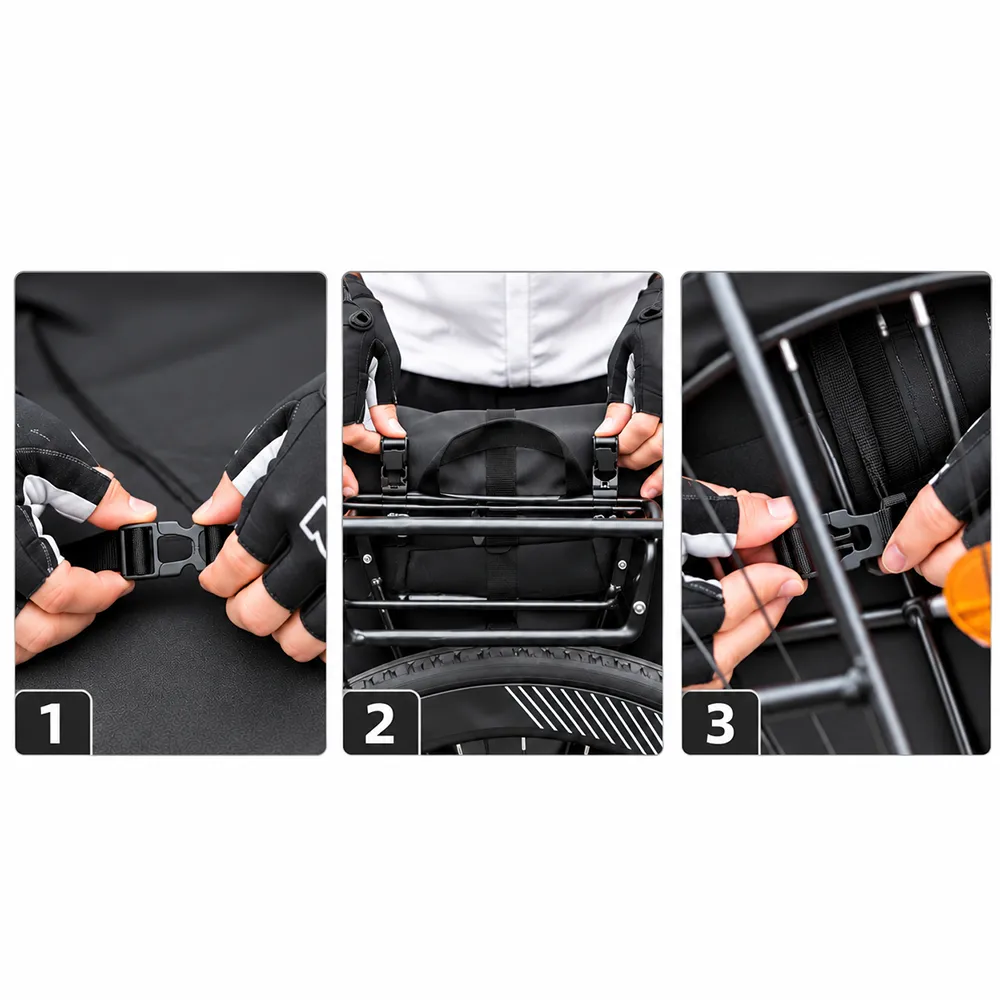 1

2

3